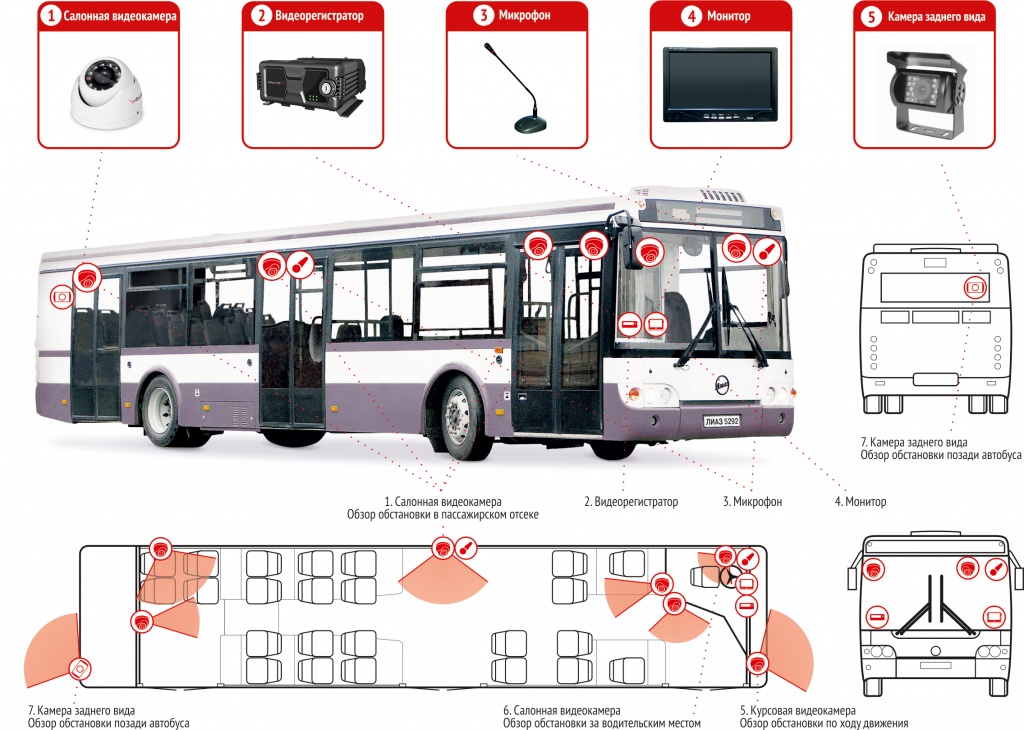 1 Салонная видеокамера

2 Видеорегистратор

3 Микрофон

4 Монитор

5 Камера заднего вида

ЛИАЗ 5292

7. Камера заднего вида
Обзор обстановки позади автобуса

1. Салонная видеокамера
Обзор обстановки в пассажирском отсеке

2. Видеорегистратор

3. Микрофон

4. Монитор

7. Камера заднего вида
Обзор обстановки позади автобуса

6. Салонная видеокамера
Обзор обстановки за водительским местом

5. Курсовая видеокамера
Обзор обстановки по ходу движения